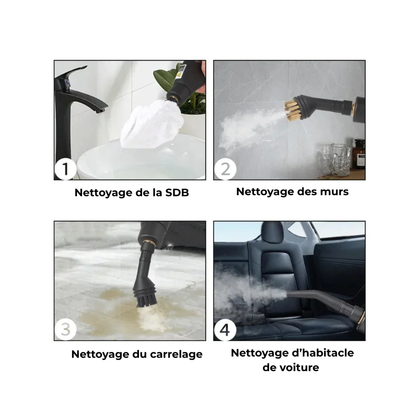 1

Nettoyage de la SDB

2

Nettoyage des murs

3

Nettoyage du carrelage

4

Nettoyage d'habitacle de voiture